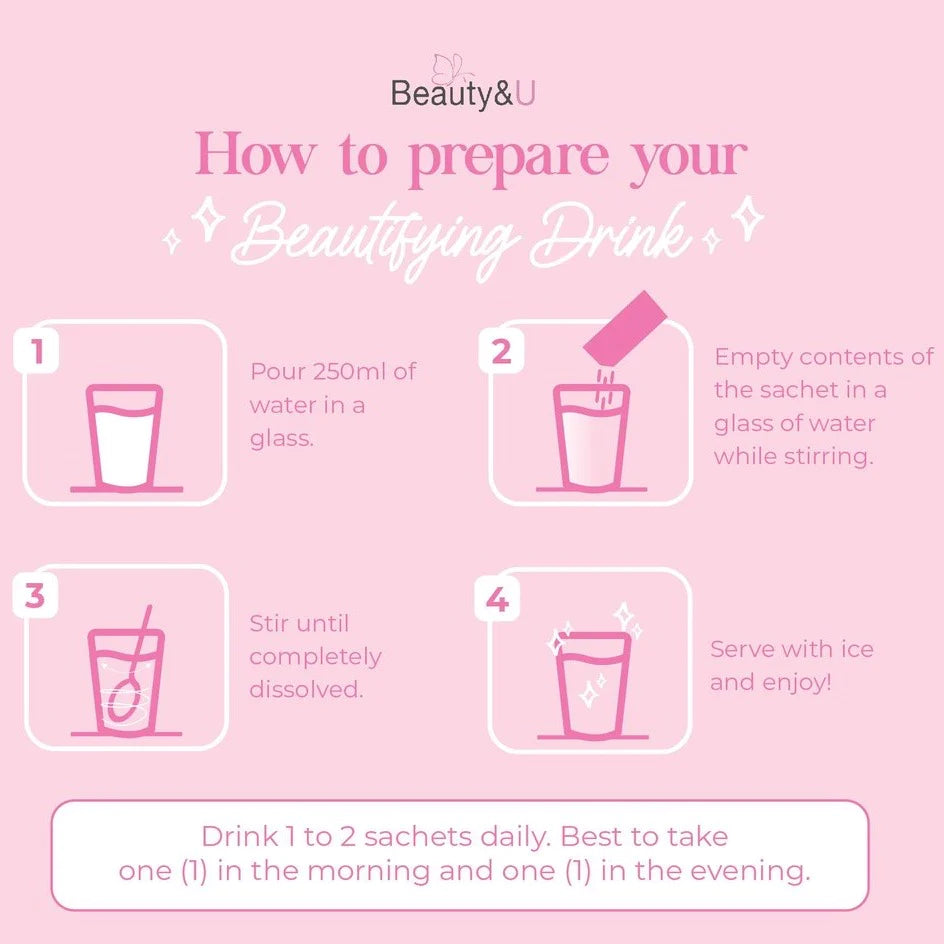 Beauty&U

How to prepare your

Beautifying Drink

1

Pour 250ml of water in a glass.

2

Empty contents of the sachet in a glass of water while stirring.

3

Stir until completely dissolved.

4

Serve with ice and enjoy!

Drink 1 to 2 sachets daily. Best to take one (1) in the morning and one (1) in the evening.